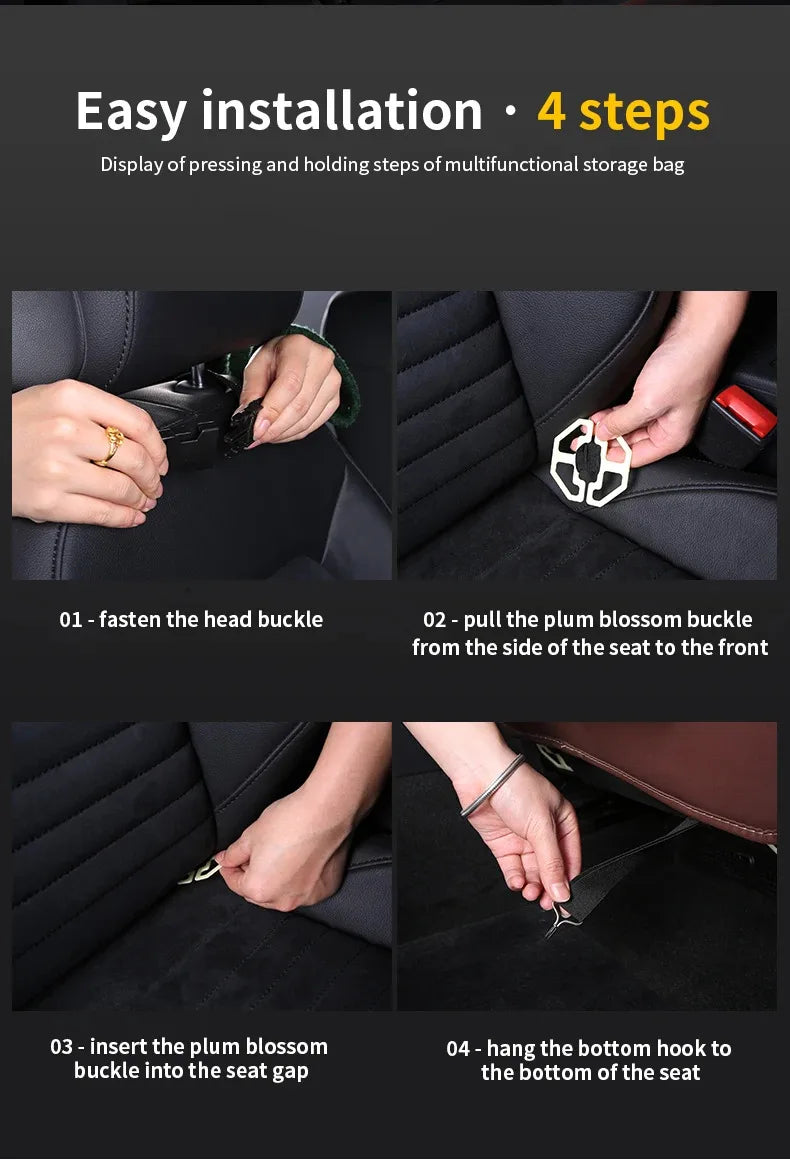 Easy installation · 4 steps

Display of pressing and holding steps of multifunctional storage bag

01 - fasten the head buckle

02 - pull the plum blossom buckle from the side of the seat to the front

03 - insert the plum blossom buckle into the seat gap

04 - hang the bottom hook to the bottom of the seat